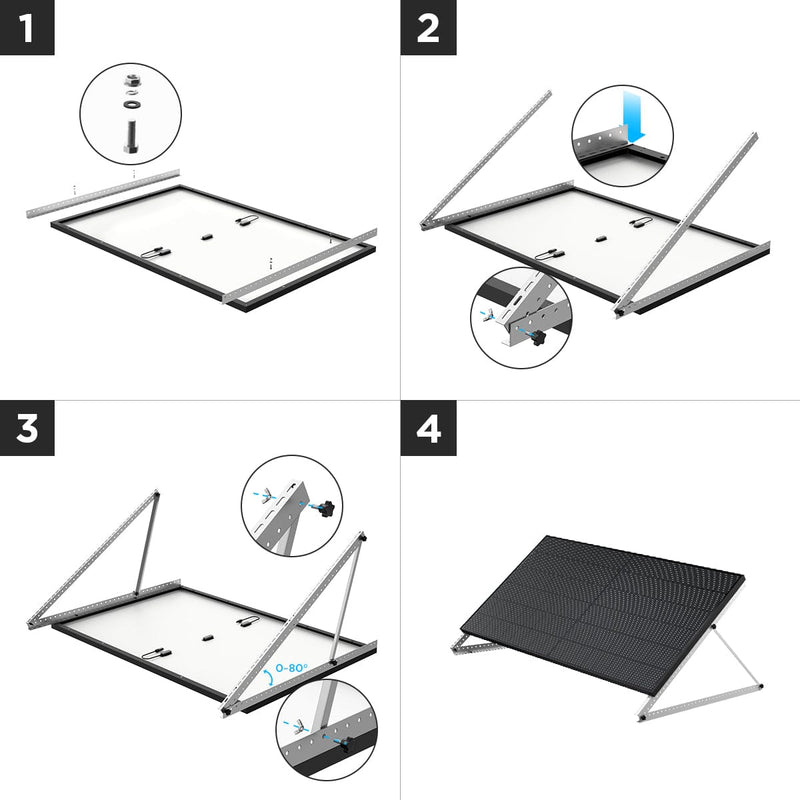 1

2

3

0-80°

4